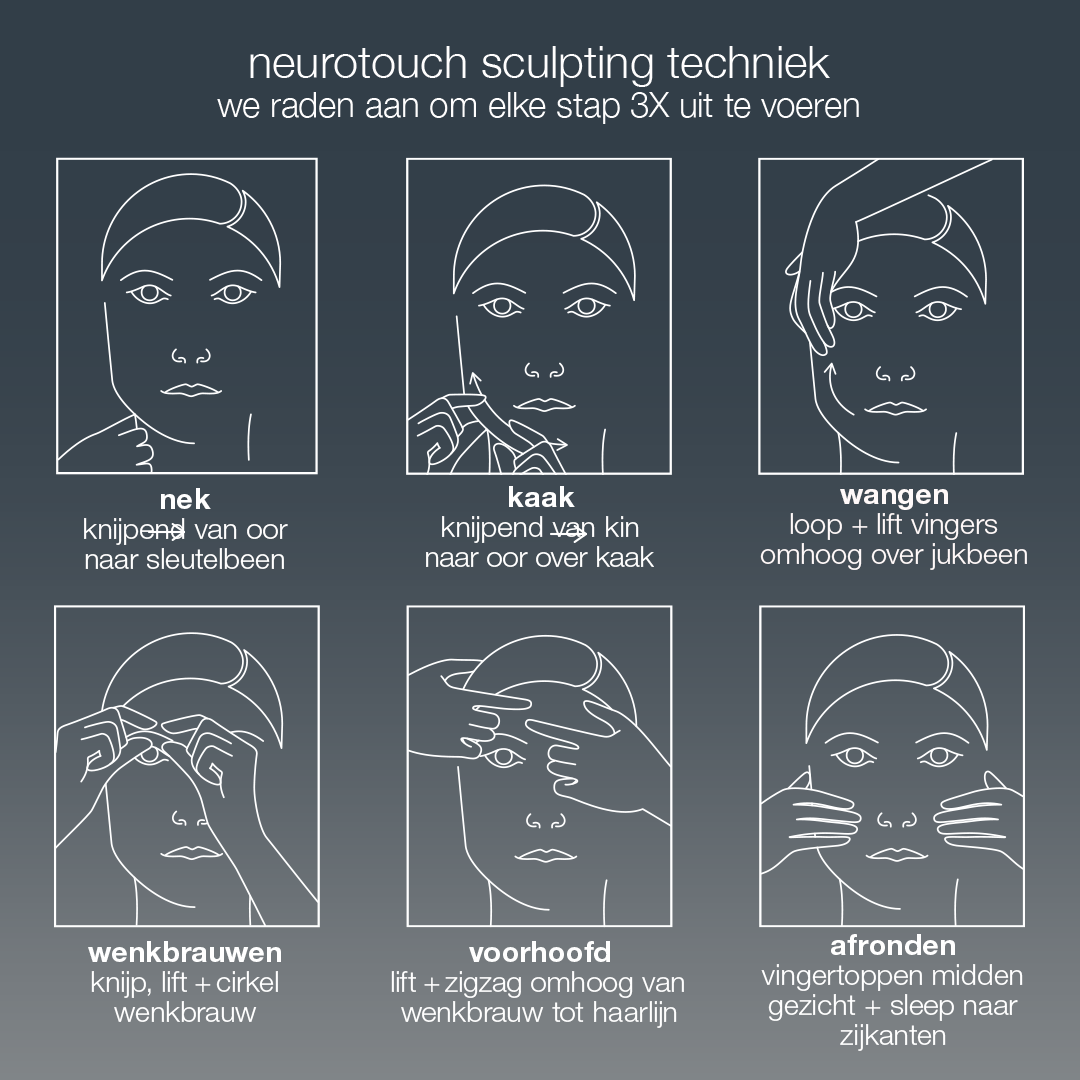 neurotouch sculpting techniek
we raden aan om elke stap 3X uit te voeren

**nek**
knijpend van oor naar sleutelbeen

**kaak**
knijpend van kin naar oor over kaak

**wangen**
loop + lift vingers omhoog over jukbeen

**wenkbrauwen**
knijp, lift + cirkel wenkbrauw

**voorhoofd**
lift + zigzag omhoog van wenkbrauw tot haarlijn

**afronden**
vingertoppen midden gezicht + sleep naar zijkanten